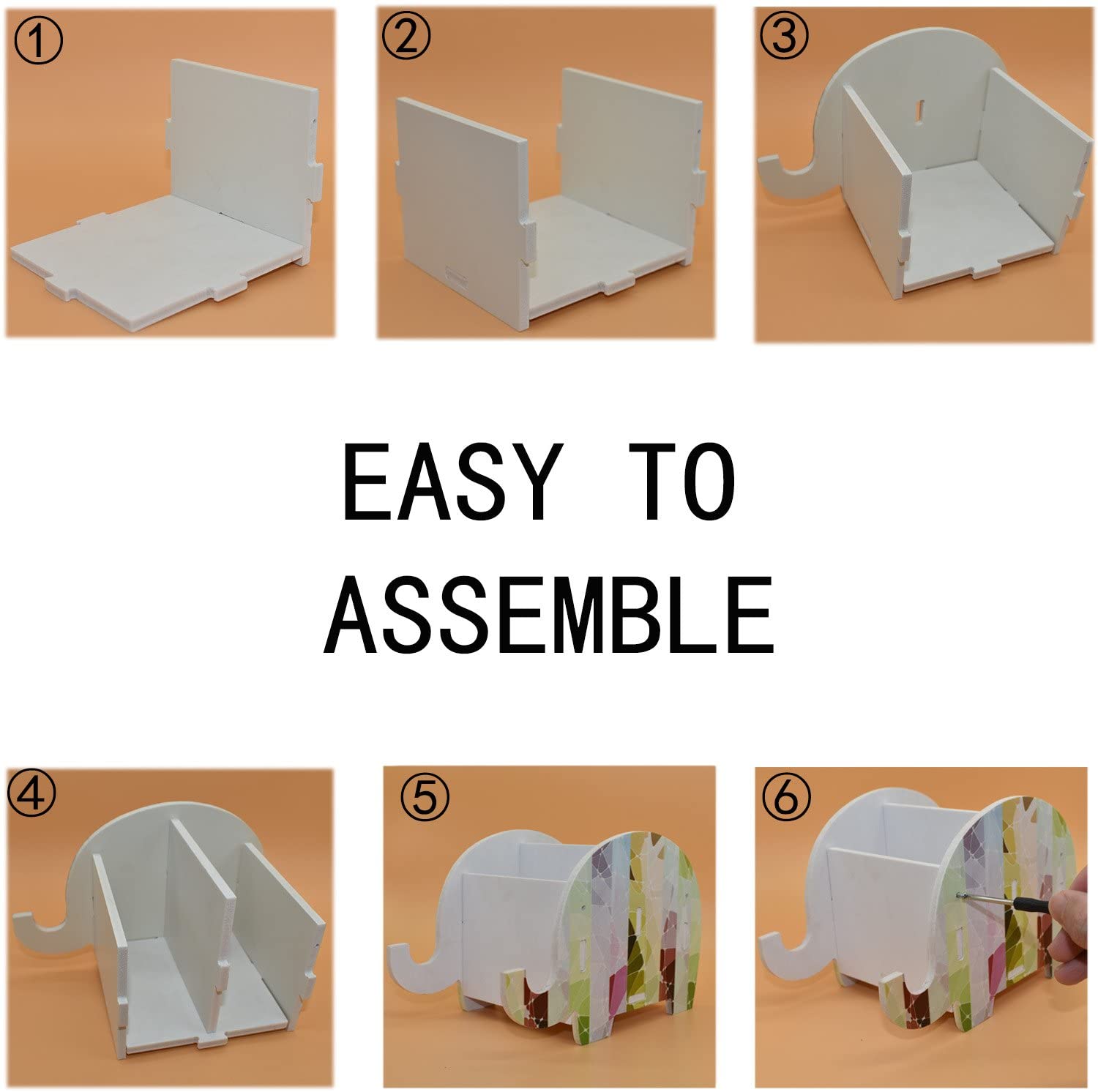 ①

②

③

EASY TO ASSEMBLE

④

⑤

⑥